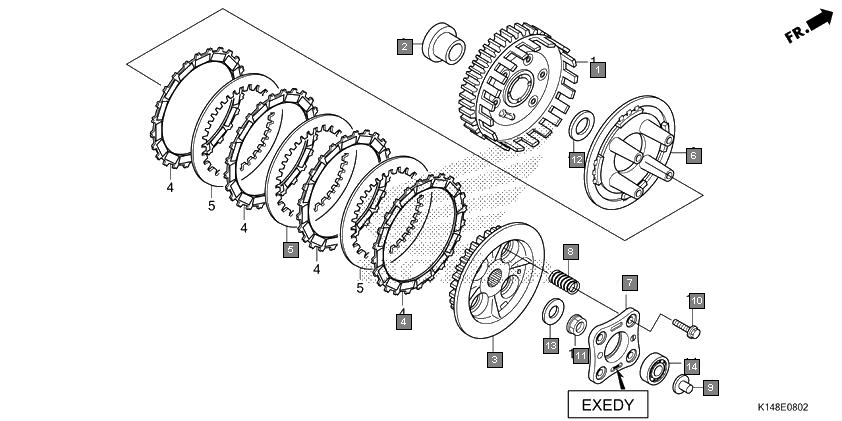 FR.

2

1

12

6

4

5

4

5

4

5

4

8

7

10

13

11

3

14

9

EXEDY

K148E0802